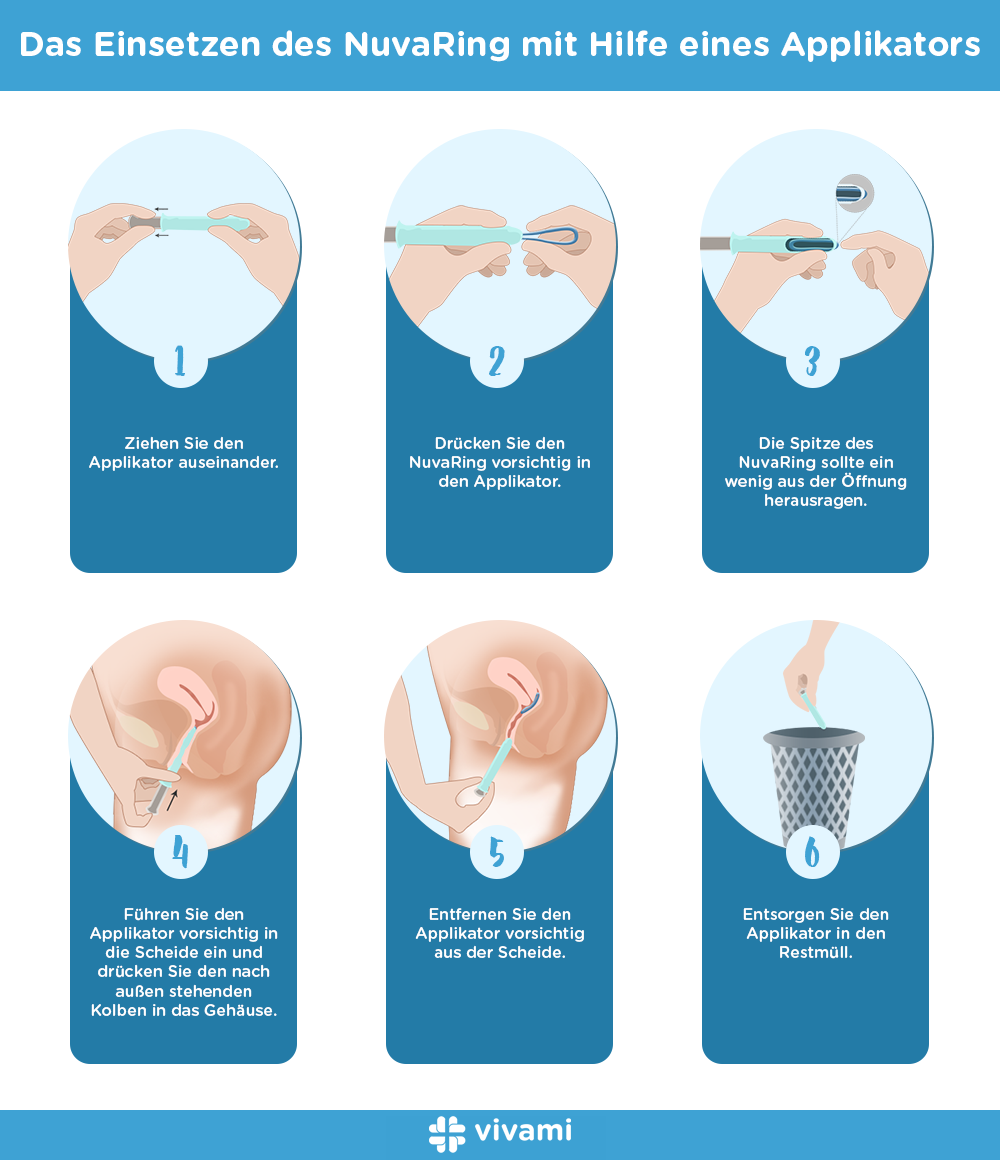 Das Einsetzen des NuvaRing mit Hilfe eines Applikators

1

Ziehen Sie den Applikator auseinander.

2

Drücken Sie den NuvaRing vorsichtig in den Applikator.

3

Die Spitze des NuvaRing sollte ein wenig aus der Öffnung herausragen.

4

Führen Sie den Applikator vorsichtig in die Scheide ein und drücken Sie den nach außen stehenden Kolben in das Gehäuse.

5

Entfernen Sie den Applikator vorsichtig aus der Scheide.

6

Entsorgen Sie den Applikator in den Restmüll.

vivami